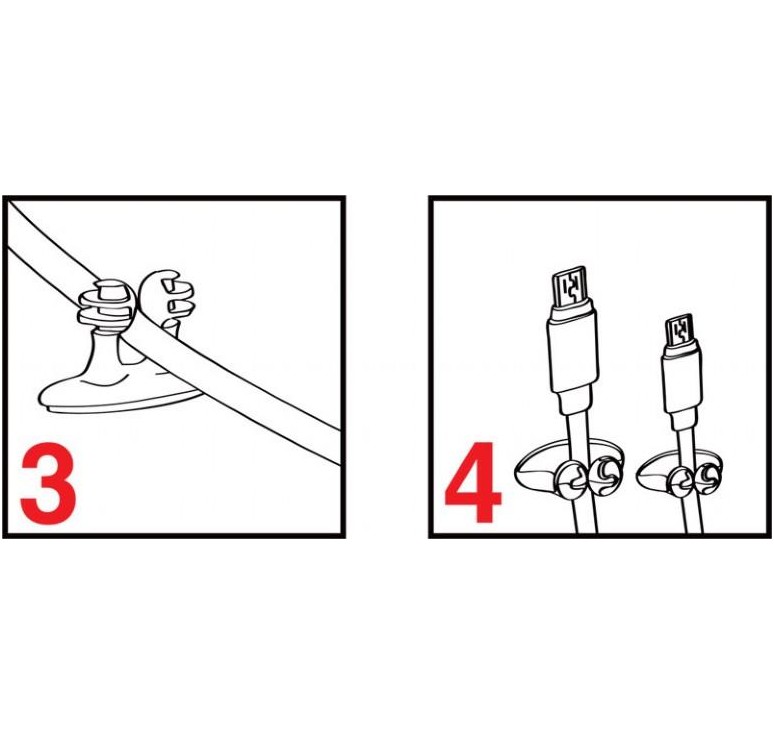 3

4