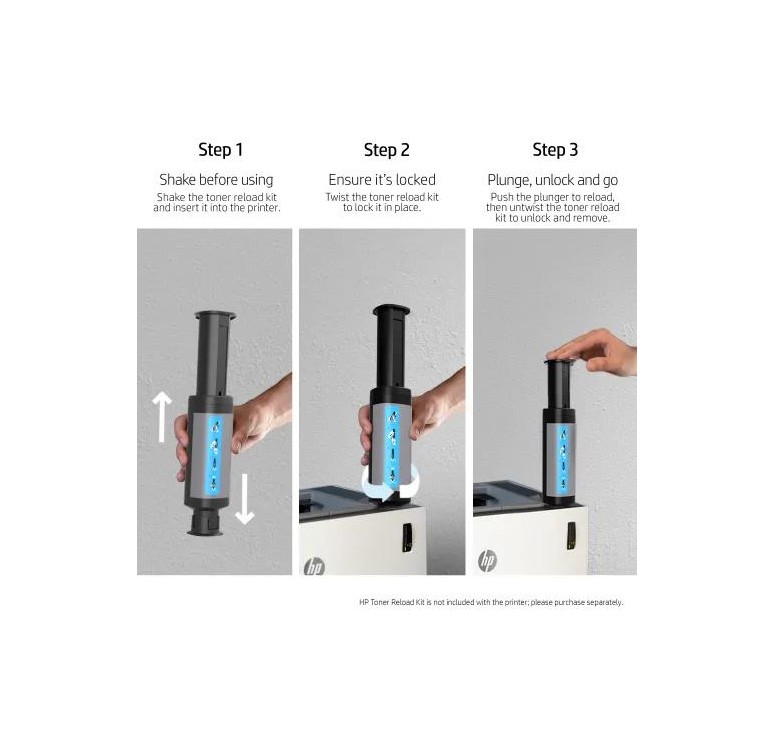 Step 1

Shake before using

Shake the toner reload kit and insert it into the printer.

Step 2

Ensure it's locked

Twist the toner reload kit to lock it in place.

Step 3

Plunge, unlock and go

Push the plunger to reload, then untwist the toner reload kit to unlock and remove.

hp

hp

HP Toner Reload Kit is not included with the printer; please purchase separately.